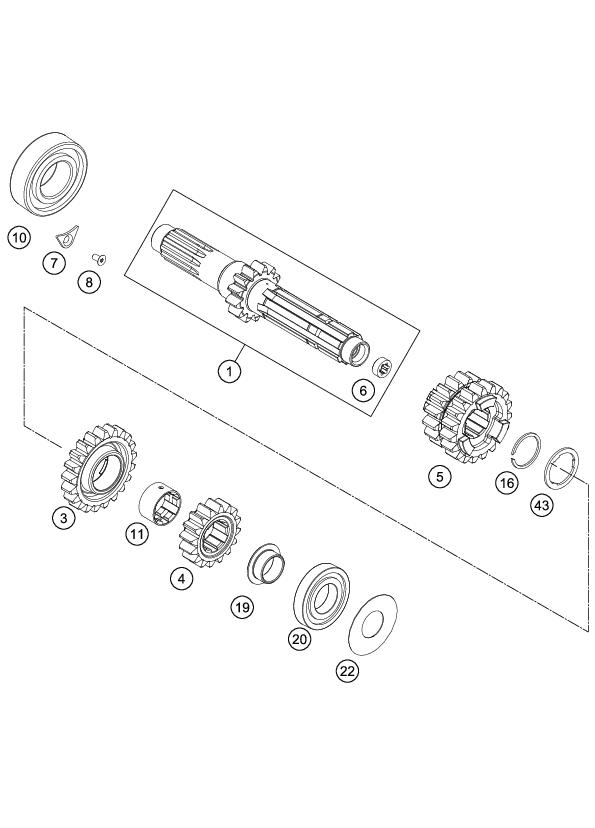 10
7
8
1
6
5
16
43
3
11
4
19
20
22